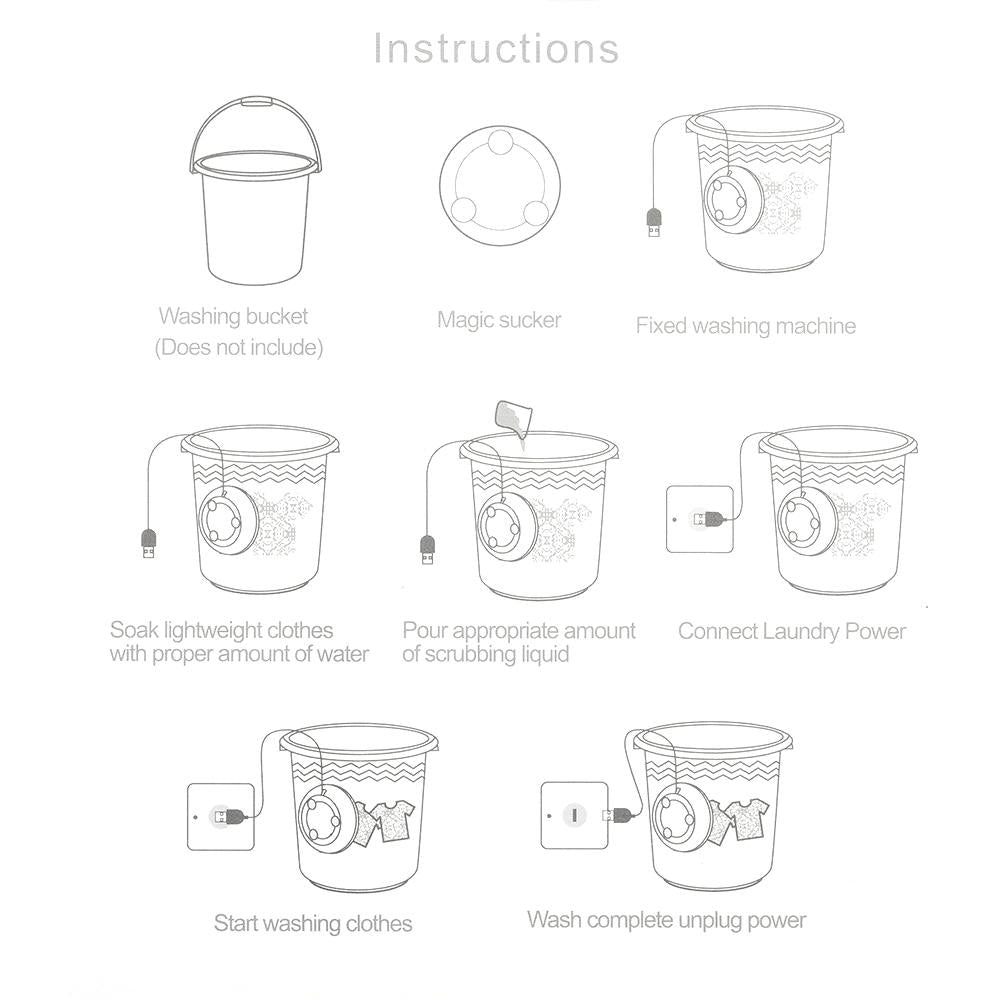 Instructions

Washing bucket
(Does not include)

Magic sucker

Fixed washing machine

Soak lightweight clothes with proper amount of water

Pour appropriate amount of scrubbing liquid

Connect Laundry Power

Start washing clothes

Wash complete unplug power